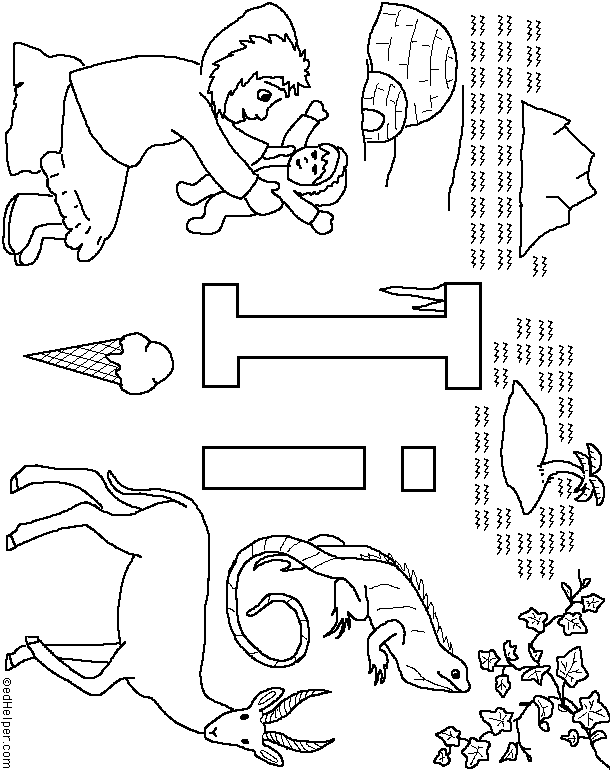 I i

©edHelper.com