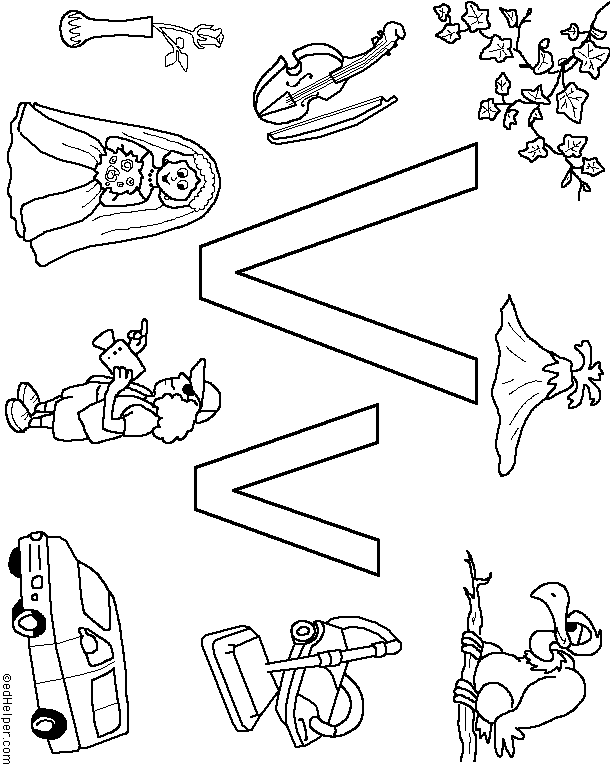 V v

©edHelper.com